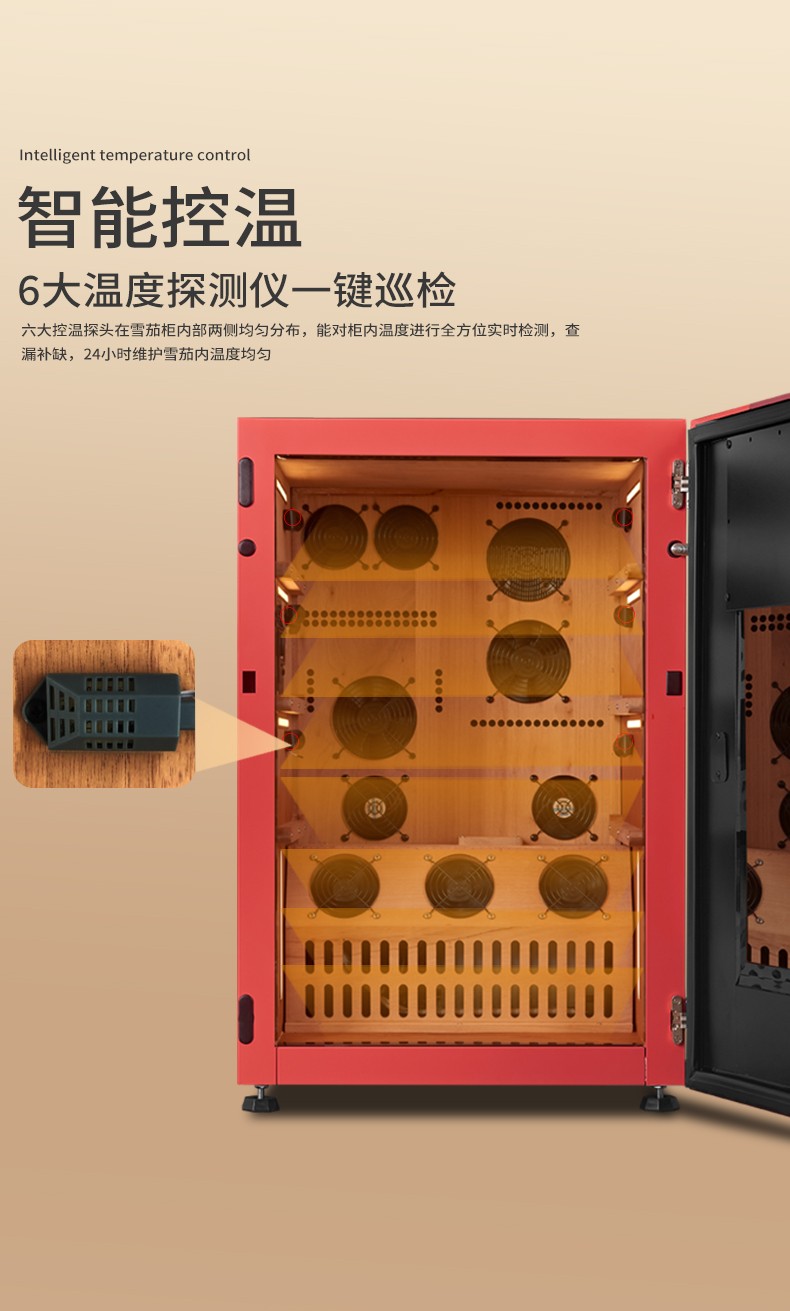 Intelligent temperature control

智能控温

6大温度探测仪一键巡检

六大控温探头在雪茄柜内部两侧均匀分布，能对柜内温度进行全方位实时检测，查漏补缺，24小时维护雪茄内温度均匀